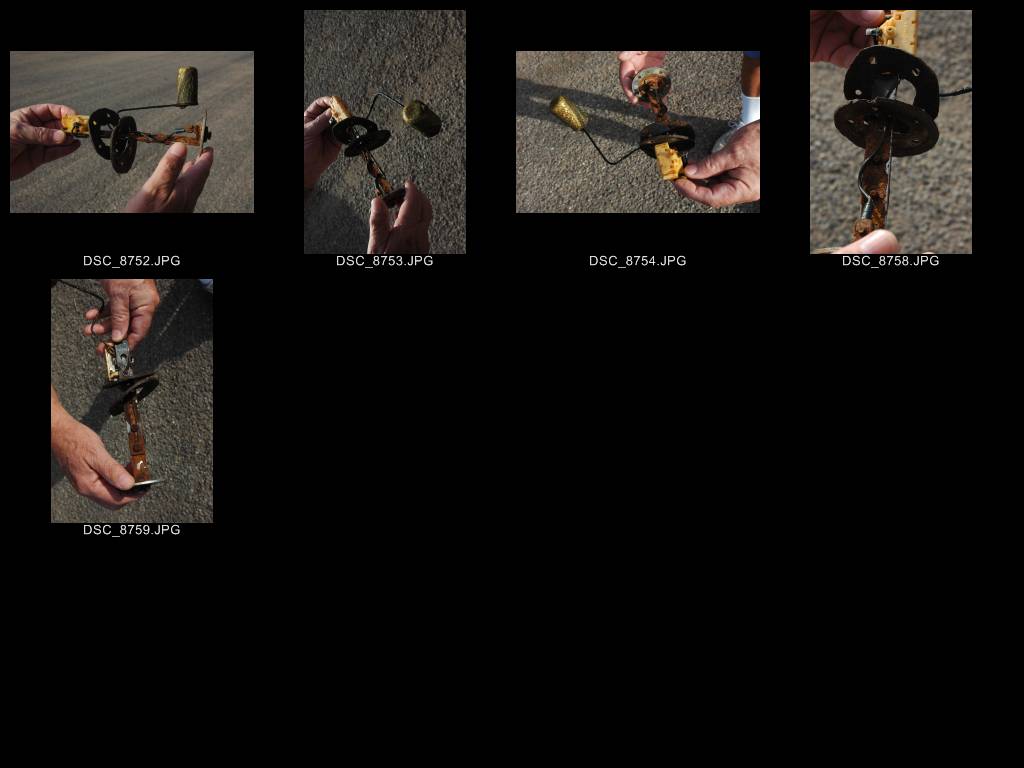 DSC_8752.JPG

DSC_8753.JPG

DSC_8754.JPG

DSC_8758.JPG

DSC_8759.JPG