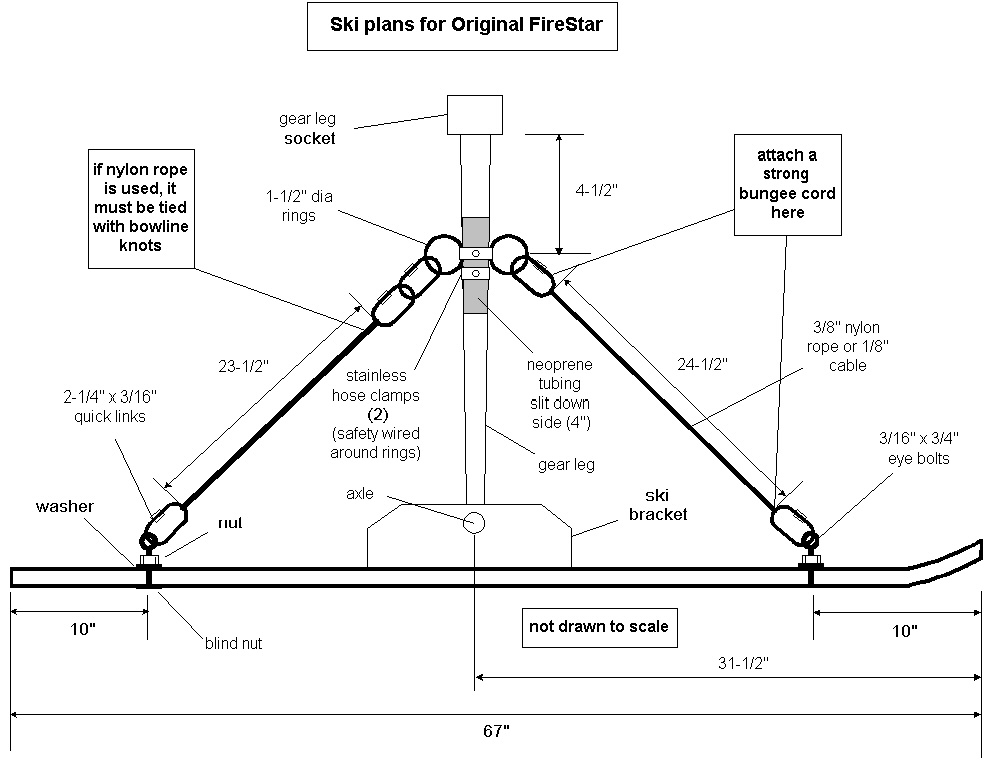 Ski plans for Original FireStar

gear leg socket

if nylon rope is used, it must be tied with bowline knots

1-1/2" dia rings

4-1/2"

attach a strong bungee cord here

23-1/2"

stainless hose clamps (2) (safety wired around rings)

neoprene tubing slit down side (4")

24-1/2"

3/8" nylon rope or 1/8" cable

2-1/4" x 3/16" quick links

gear leg

3/16" x 3/4" eye bolts

washer

nut

axle

ski bracket

10"

blind nut

not drawn to scale

10"

31-1/2"

67"